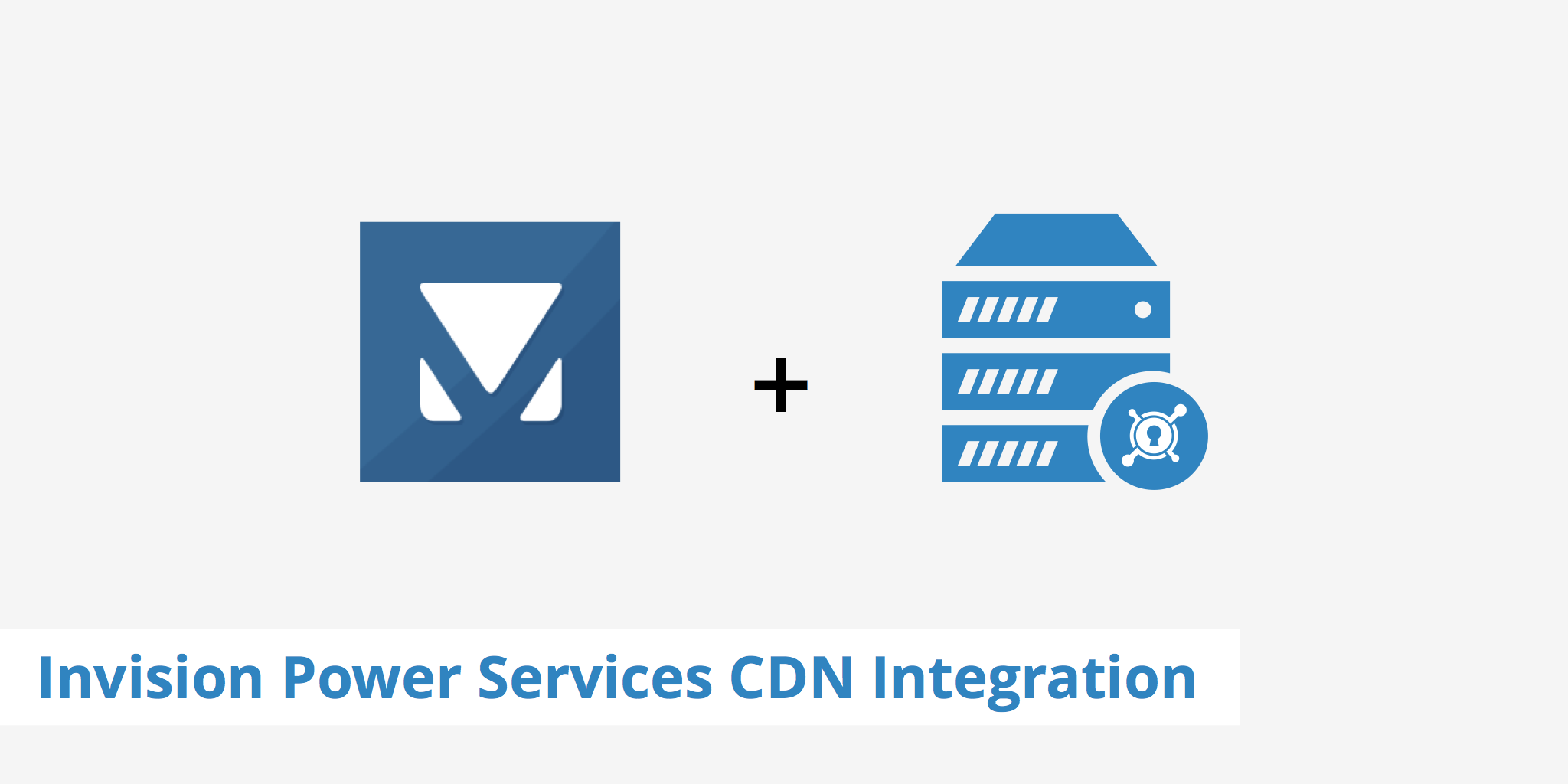 +

Invision Power Services CDN Integration